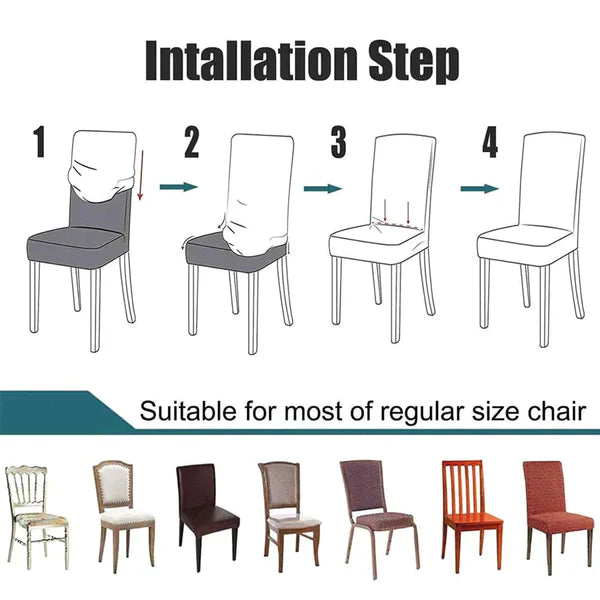 Intallation Step

1

2

3

4

Suitable for most of regular size chair